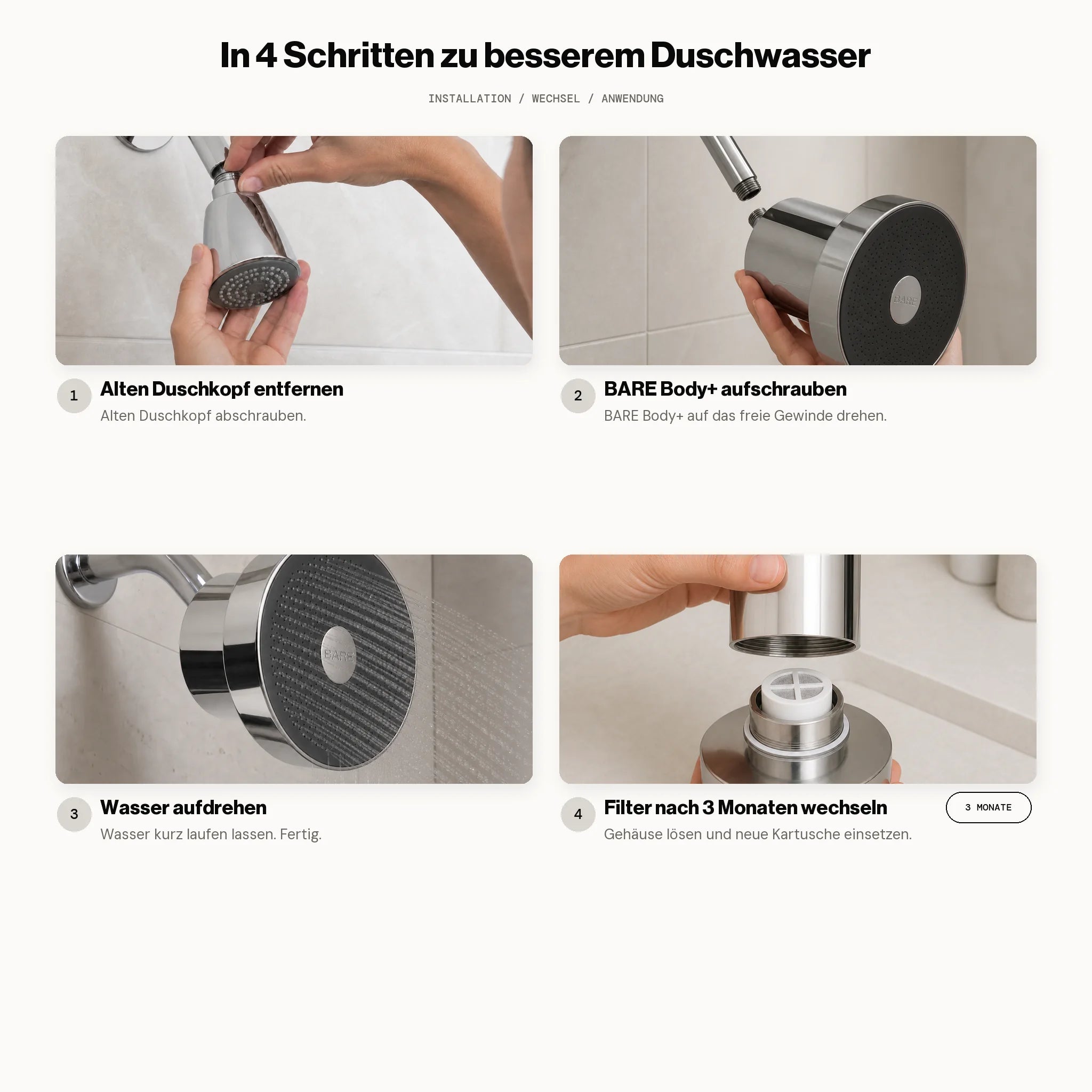 In 4 Schritten zu besserem Duschwasser

INSTALLATION / WECHSEL / ANWENDUNG

1 Alten Duschkopf entfernen
Alten Duschkopf abschrauben.

BARE

2 BARE Body+ aufschrauben
BARE Body+ auf das freie Gewinde drehen.

BARE

3 Wasser aufdrehen
Wasser kurz laufen lassen. Fertig.

4 Filter nach 3 Monaten wechseln
3 MONATE
Gehäuse lösen und neue Kartusche einsetzen.